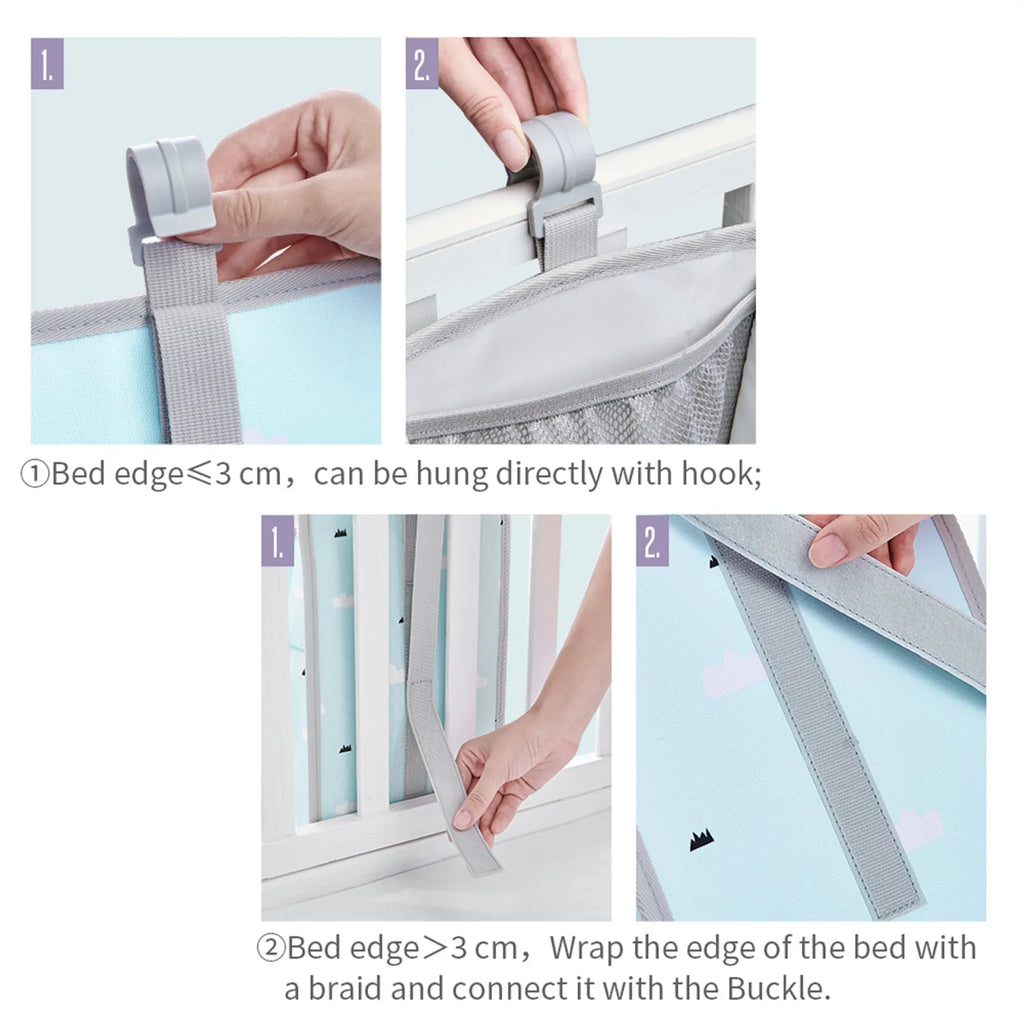 1.

2.

①Bed edge≤3 cm，can be hung directly with hook;

1.

2.

②Bed edge＞3 cm，Wrap the edge of the bed with a braid and connect it with the Buckle.